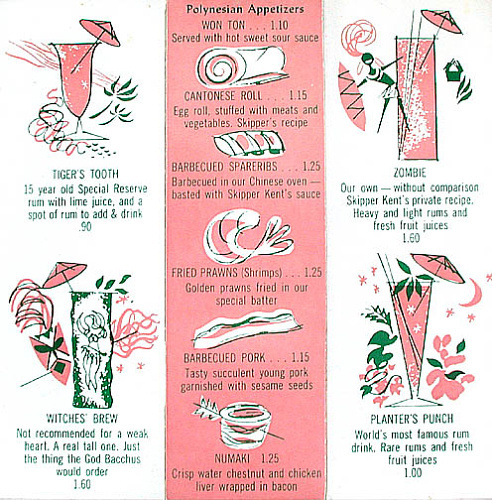 TIGER'S TOOTH
15 year old Special Reserve rum with lime juice, and a spot of rum to add & drink
.90

WITCHES' BREW
Not recommended for a weak heart. A real tall one. Just the thing the God Bacchus would order
1.60

Polynesian Appetizers
WON TON . . . 1.10
Served with hot sweet sour sauce

CANTONESE ROLL . . . 1.15
Egg roll, stuffed with meats and vegetables. Skipper's recipe

BARBECUED SPARERIBS . . . 1.25
Barbecued in our Chinese oven — basted with Skipper Kent's sauce

FRIED PRAWNS (Shrimps) . . . 1.25
Golden prawns fried in our special batter

BARBECUED PORK . . . 1.15
Tasty succulent young pork garnished with sesame seeds

NUMAKI 1.25
Crisp water chestnut and chicken liver wrapped in bacon

ZOMBIE
Our own — without comparison Skipper Kent's private recipe. Heavy and light rums and fresh fruit juices
1.60

PLANTER'S PUNCH
World's most famous rum drink. Rare rums and fresh fruit juices
1.00