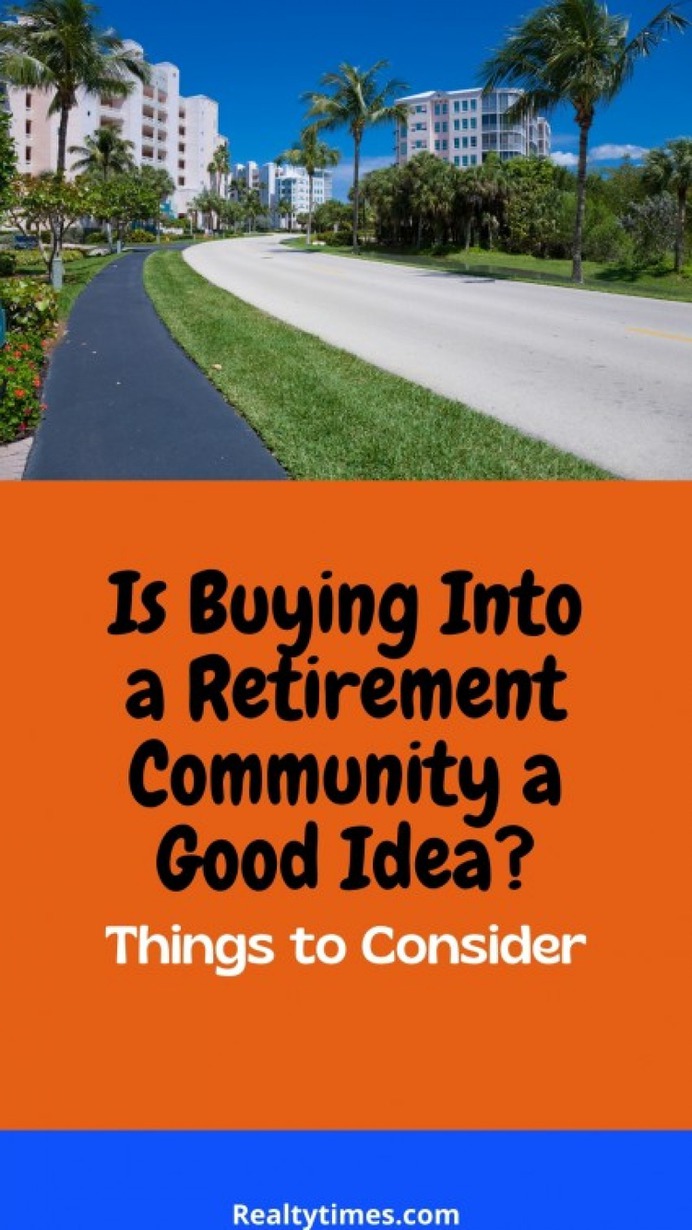 Is Buying Into a Retirement Community a Good Idea?

Things to Consider

Realtytimes.com