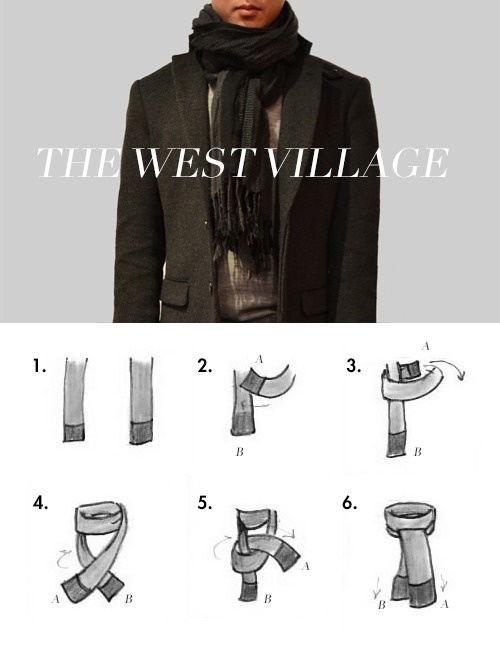 THE WEST VILLAGE

1.

2.
A
B

3.
A
B

4.
A
B

5.
A
B

6.
B
A